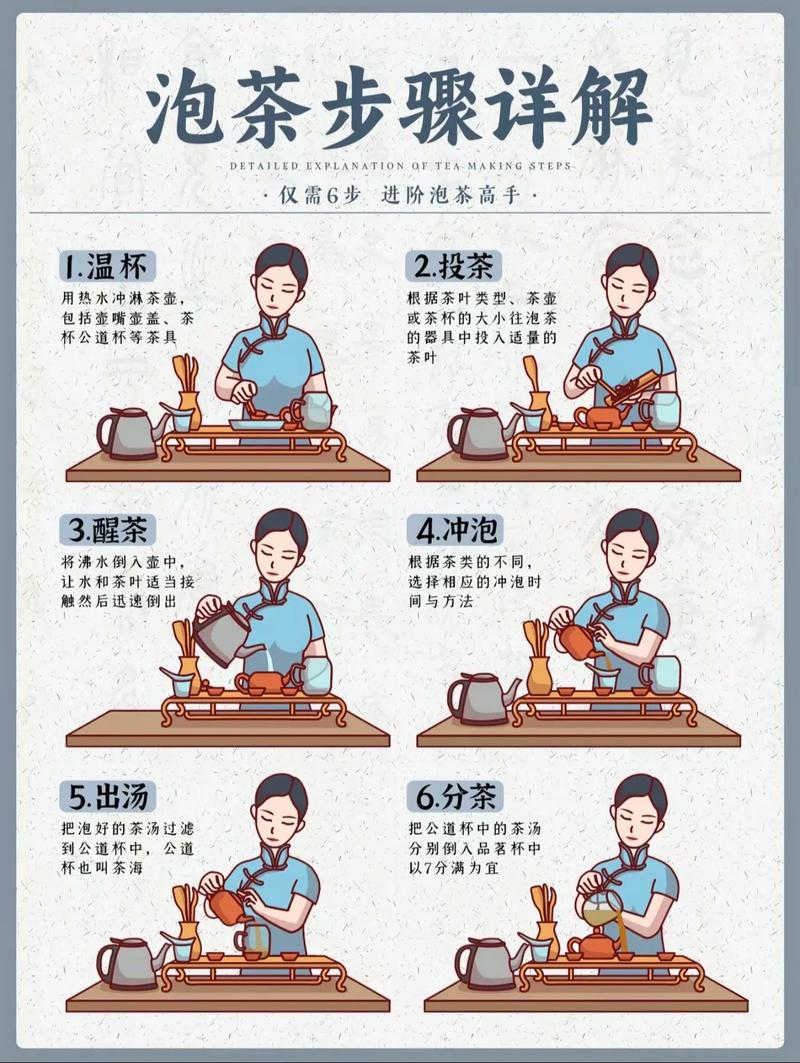 泡茶步骤详解

DETAILED EXPLANATION OF TEA-MAKING STEPS

· 仅需6步 进阶泡茶高手 ·

1.温杯

用热水冲淋茶壶，包括壶嘴壶盖、茶杯公道杯等茶具

2.投茶

根据茶叶类型、茶壶或茶杯的大小往泡茶的器具中投入适量的茶叶

3.醒茶

将沸水倒入壶中，让水和茶叶适当接触然后迅速倒出

4.冲泡

根据茶类的不同，选择相应的冲泡时间与方法

5.出汤

把泡好的茶汤过滤到公道杯中，公道杯也叫茶海

6.分茶

把公道杯中的茶汤分别倒入品茗杯中以7分满为宜